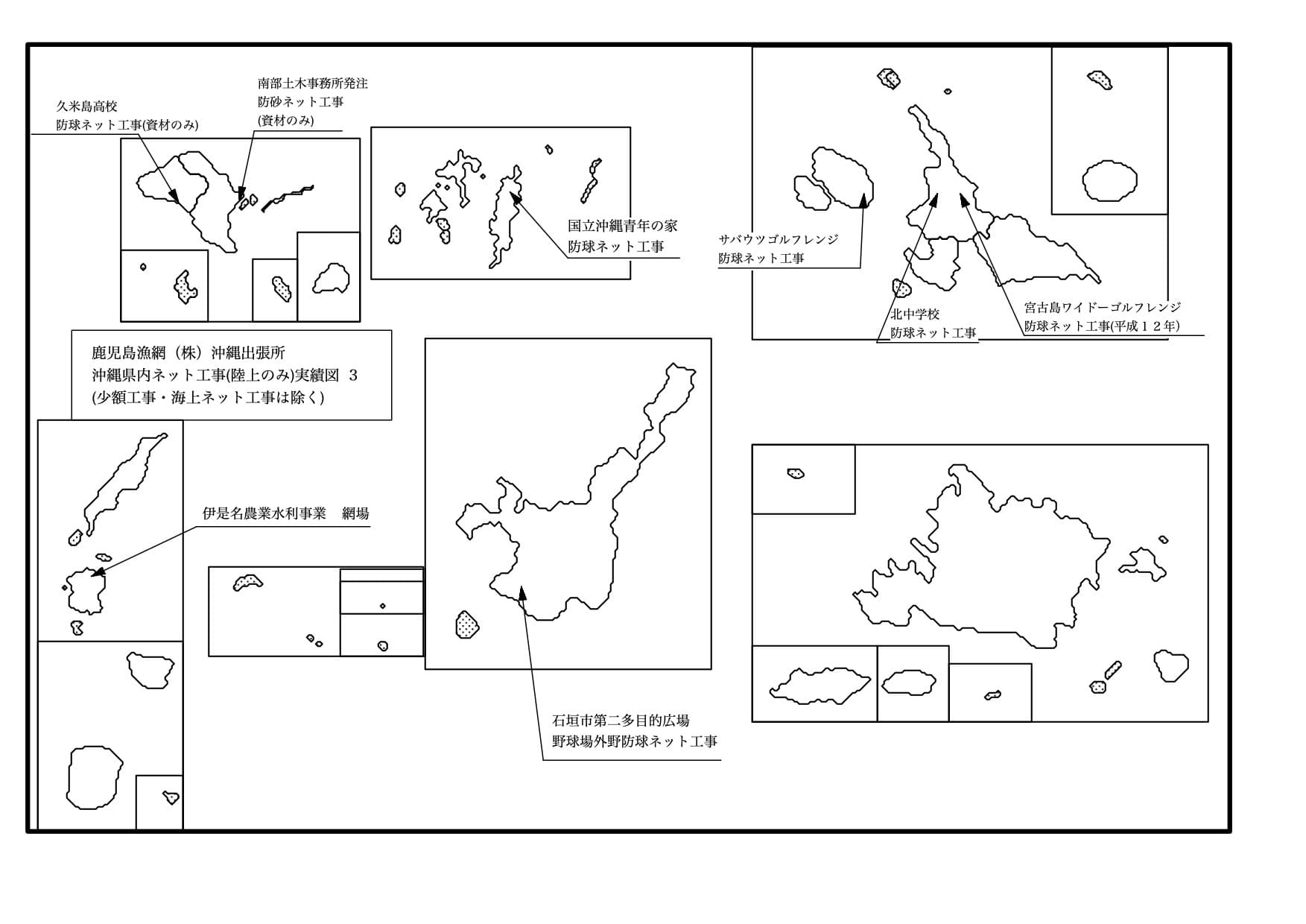 久米島高校
防球ネット工事(資材のみ)

南部土木事務所発注
防砂ネット工事
(資材のみ)

国立沖縄青年の家
防球ネット工事

サバウツゴルフレンジ
防球ネット工事

北中学校
防球ネット工事

宮古島ワイドーゴルフレンジ
防球ネット工事(平成１２年)

鹿児島漁網（株）沖縄出張所
沖縄県内ネット工事(陸上のみ)実績図 3
(少額工事・海上ネット工事は除く)

伊是名農業水利事業　網場

石垣市第二多目的広場
野球場外野防球ネット工事